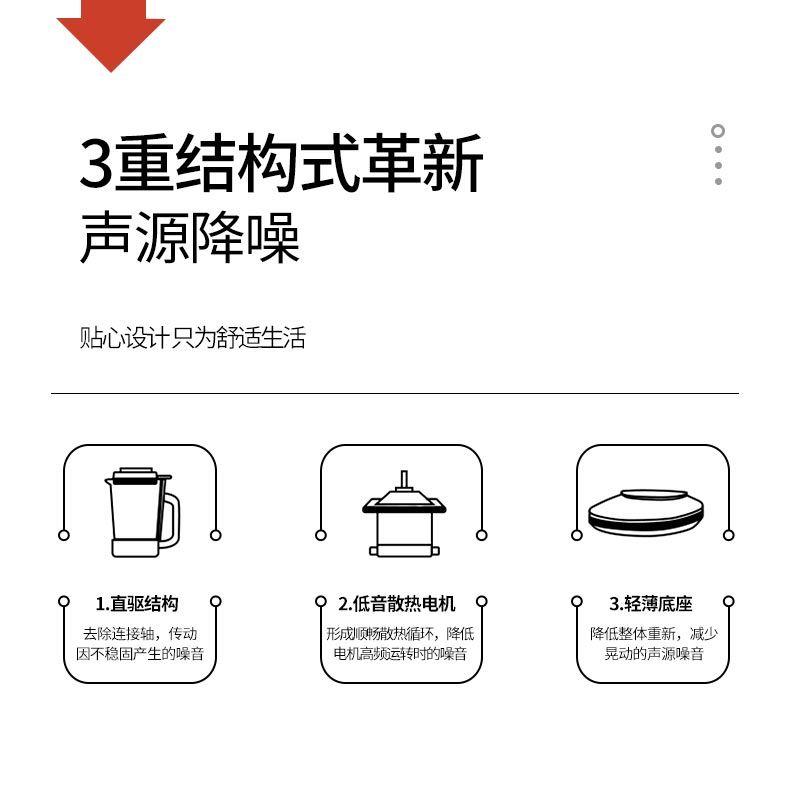 3重结构式革新
声源降噪

贴心设计只为舒适生活

1.直驱结构
去除连接轴，传动因不稳固产生的噪音

2.低音散热电机
形成顺畅散热循环，降低电机高频运转时的噪音

3.轻薄底座
降低整体重新，减少晃动的声源噪音