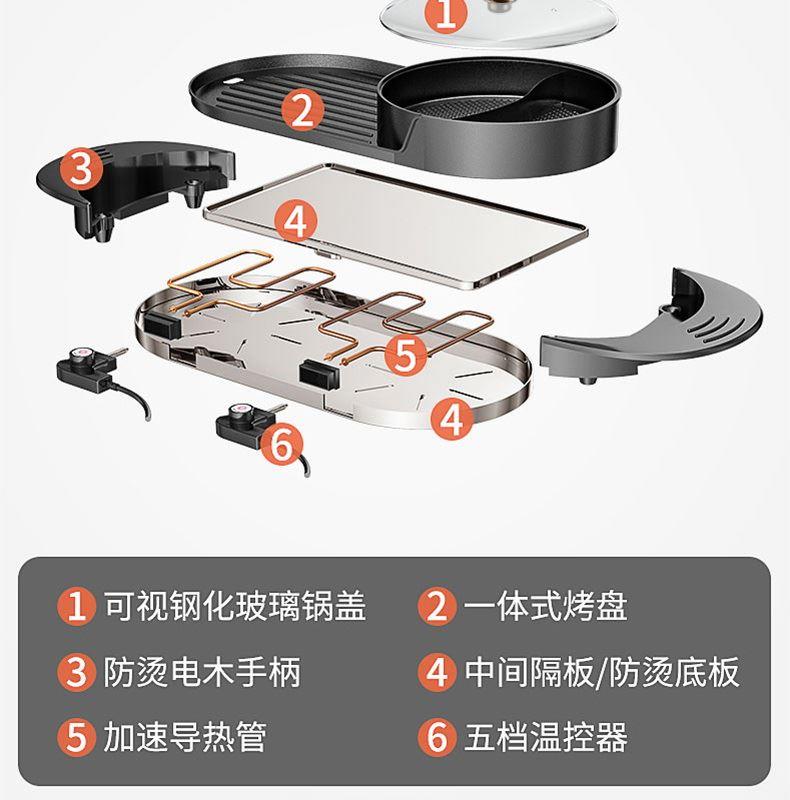 1
2
3
4
5
4
6

1 可视钢化玻璃锅盖
2 一体式烤盘
3 防烫电木手柄
4 中间隔板/防烫底板
5 加速导热管
6 五档温控器