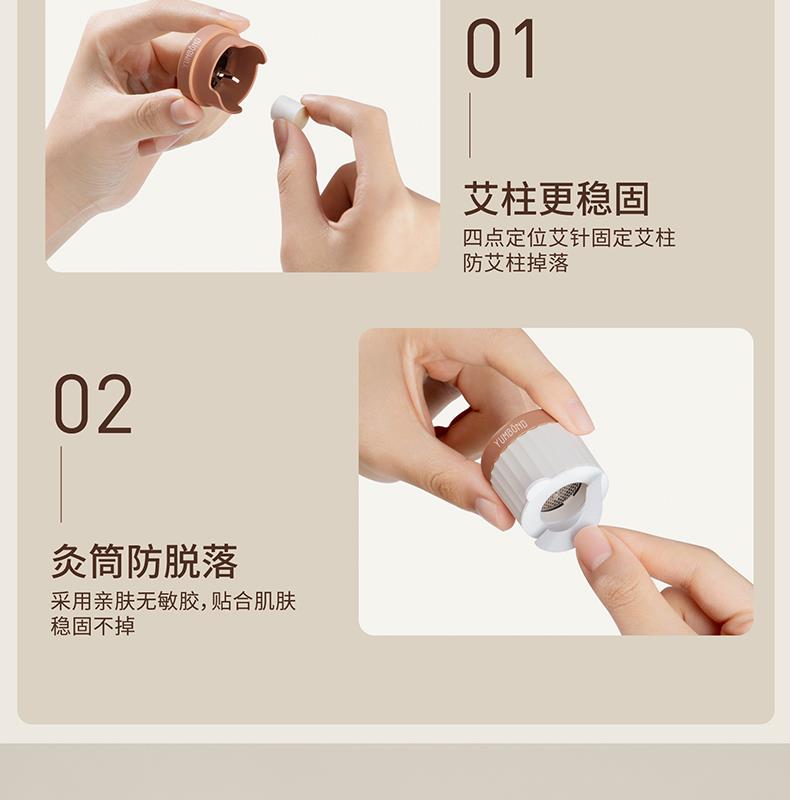 YUMBOND

01

艾柱更稳固

四点定位艾针固定艾柱
防艾柱掉落

02

灸筒防脱落

采用亲肤无敏胶，贴合肌肤
稳固不掉

YUMBOND