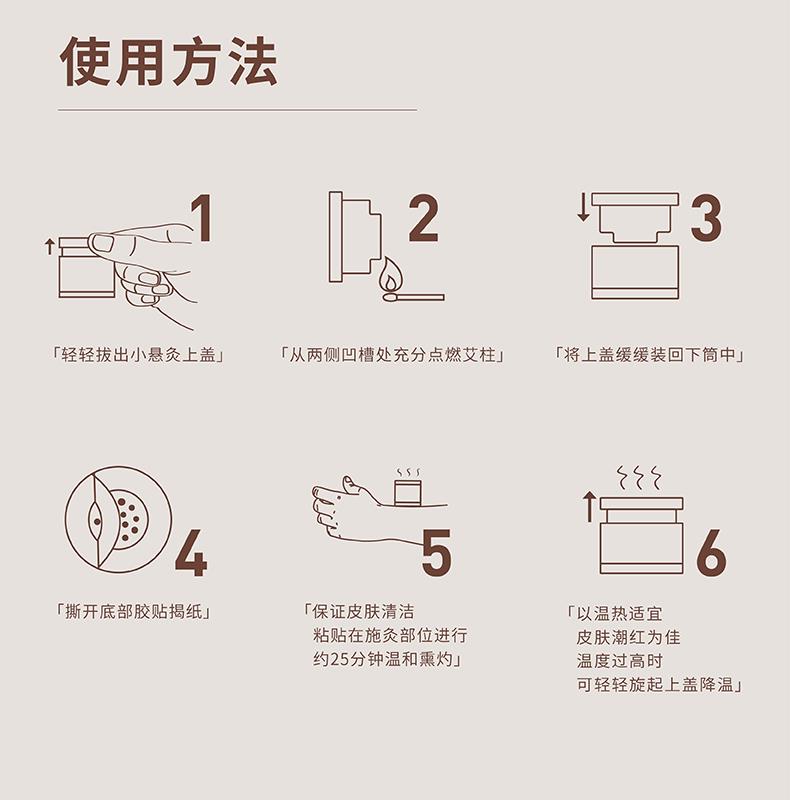 使用方法

1
「轻轻拔出小悬灸上盖」

2
「从两侧凹槽处充分点燃艾柱」

3
「将上盖缓缓装回下筒中」

4
「撕开底部胶贴揭纸」

5
「保证皮肤清洁
粘贴在施灸部位进行
约25分钟温和熏灼」

6
「以温热适宜
皮肤潮红为佳
温度过高时
可轻轻旋起上盖降温」