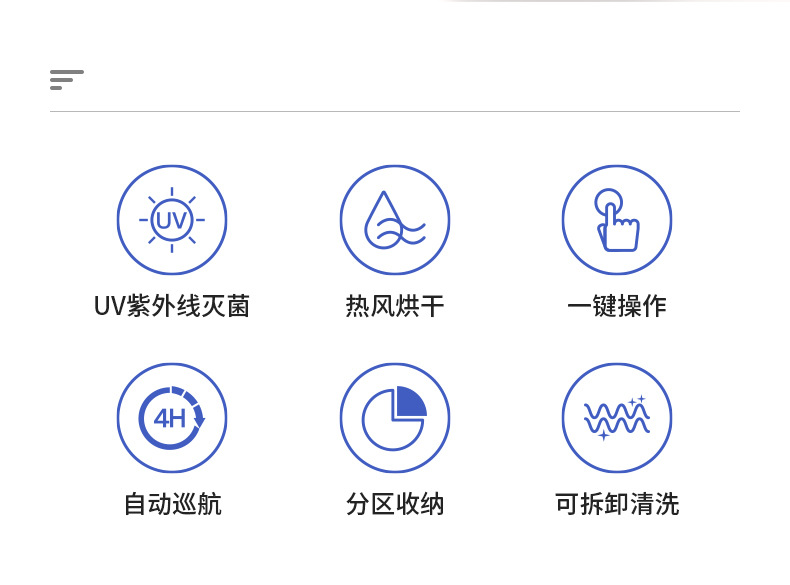 UV
UV紫外线灭菌

热风烘干

一键操作

4H
自动巡航

分区收纳

可拆卸清洗