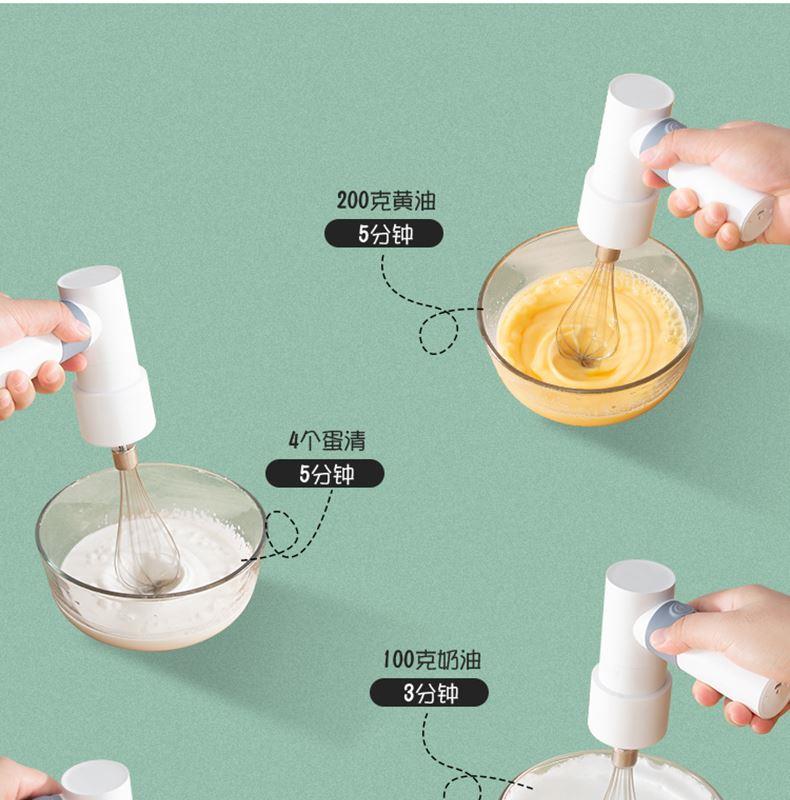 200克黄油
5分钟

4个蛋清
5分钟

100克奶油
3分钟