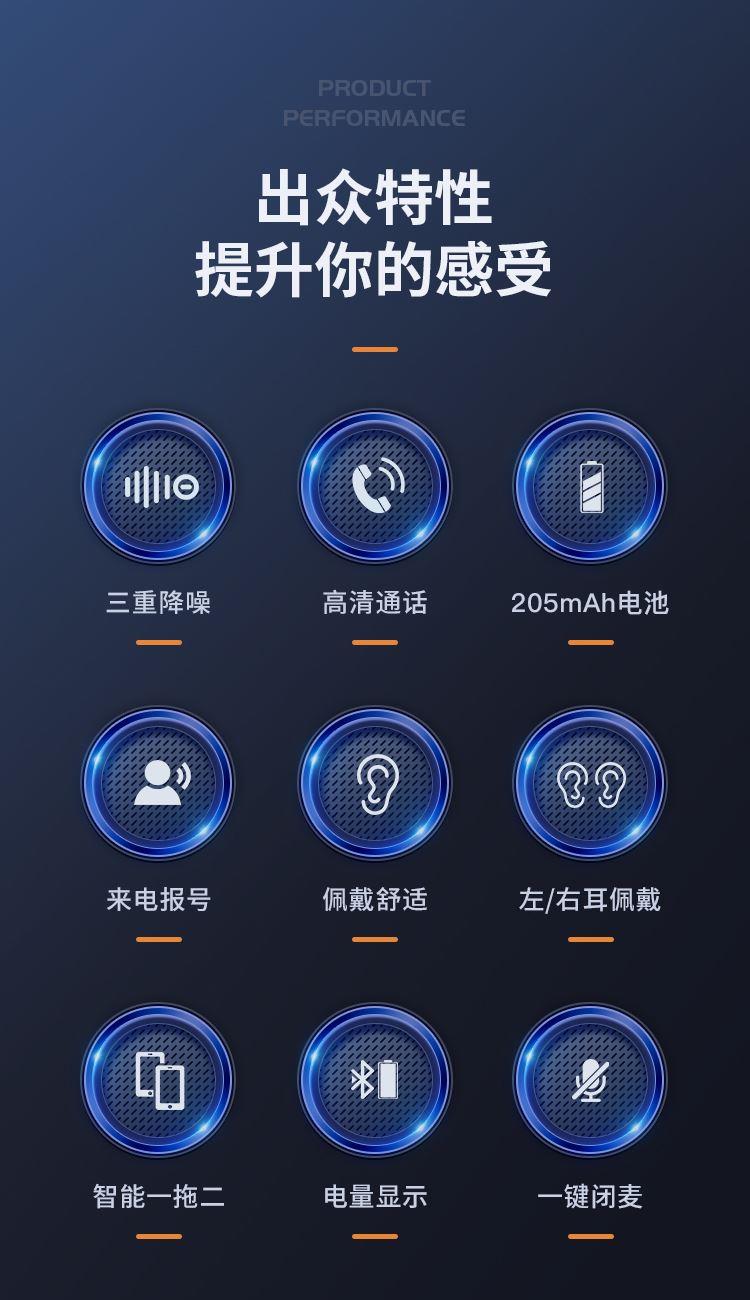 PRODUCT
PERFORMANCE

出众特性
提升你的感受

三重降噪

高清通话

205mAh电池

来电报号

佩戴舒适

左/右耳佩戴

智能一拖二

电量显示

一键闭麦