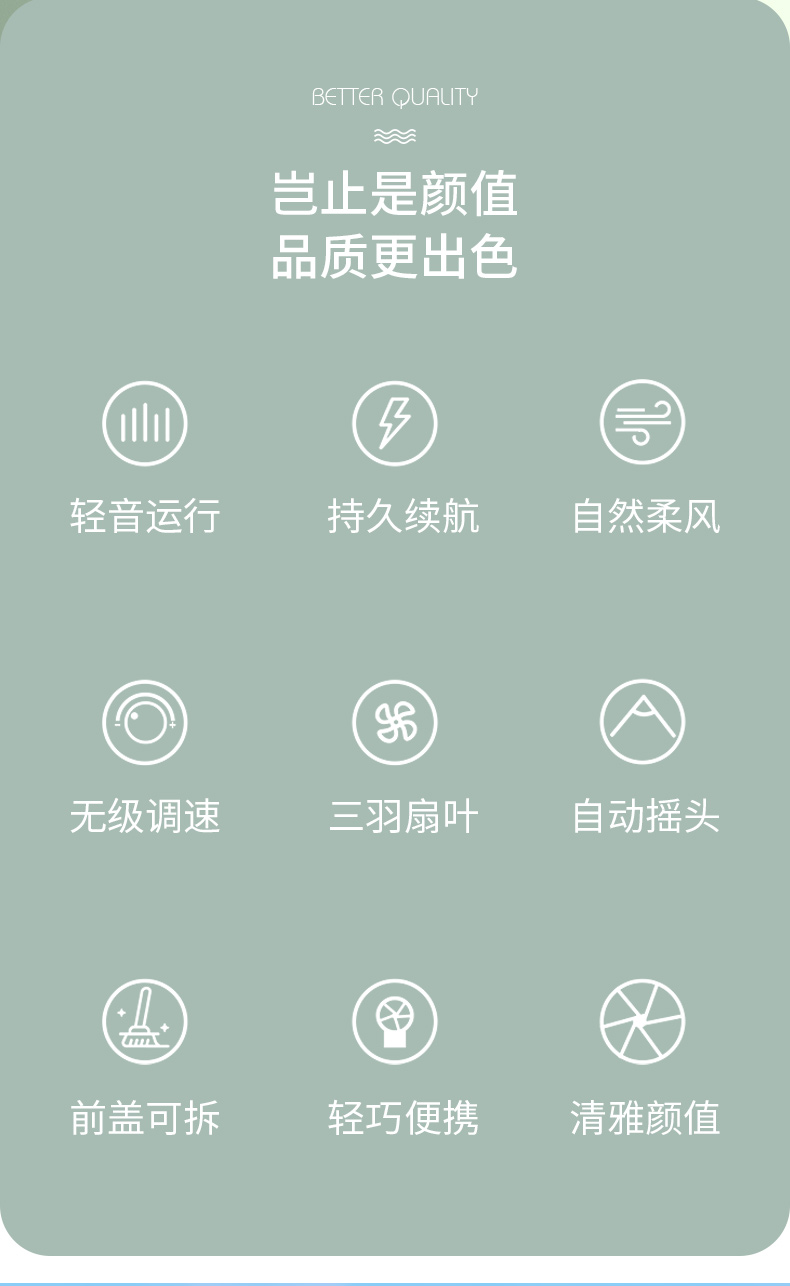 BETTER QUALITY

岂止是颜值
品质更出色

轻音运行 持久续航 自然柔风

无级调速 三羽扇叶 自动摇头

前盖可拆 轻巧便携 清雅颜值