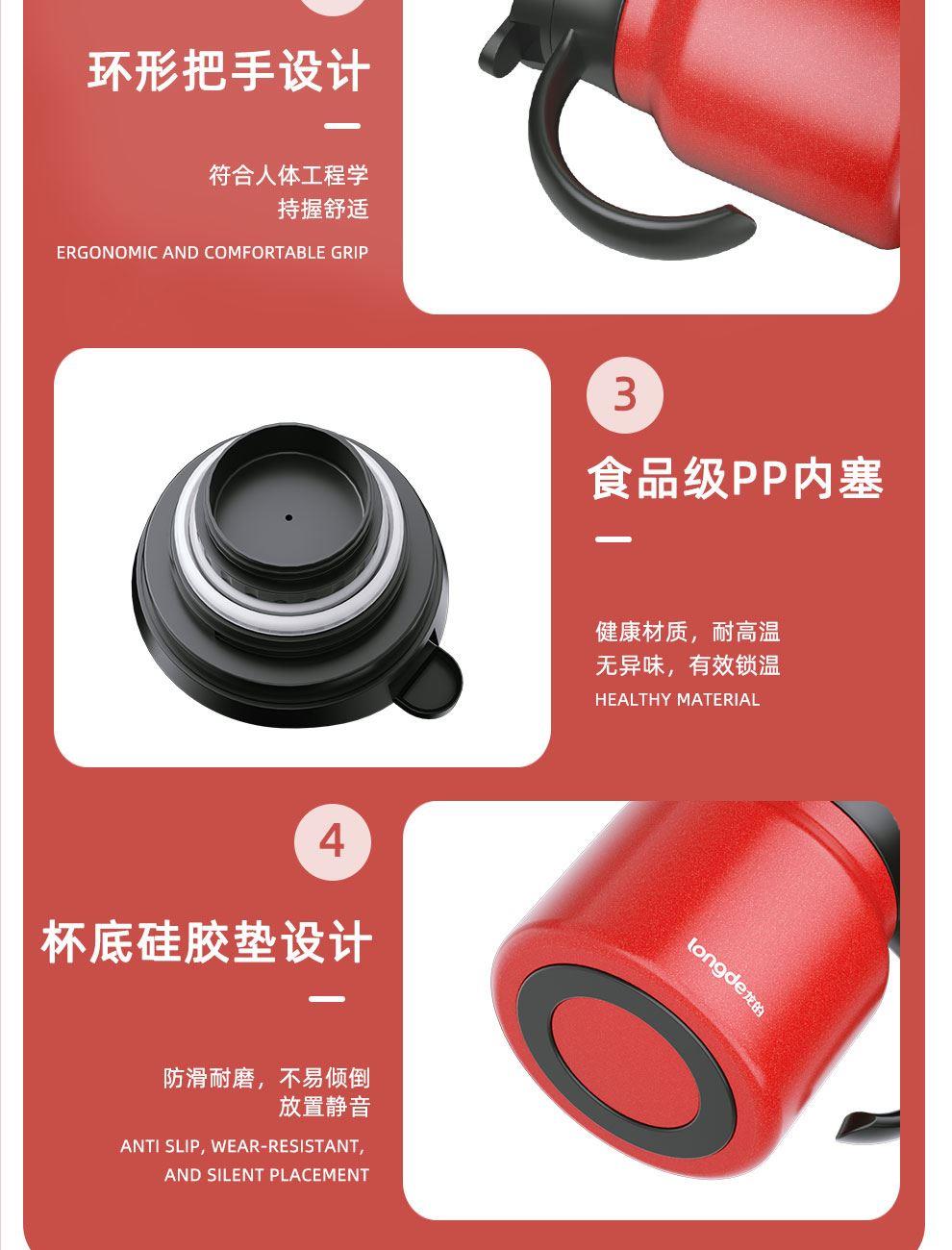 环形把手设计

符合人体工程学
持握舒适

ERGONOMIC AND COMFORTABLE GRIP

3

食品级PP内塞

健康材质，耐高温
无异味，有效锁温

HEALTHY MATERIAL

4

杯底硅胶垫设计

防滑耐磨，不易倾倒
放置静音

ANTI SLIP, WEAR-RESISTANT, AND SILENT PLACEMENT

longde龙的