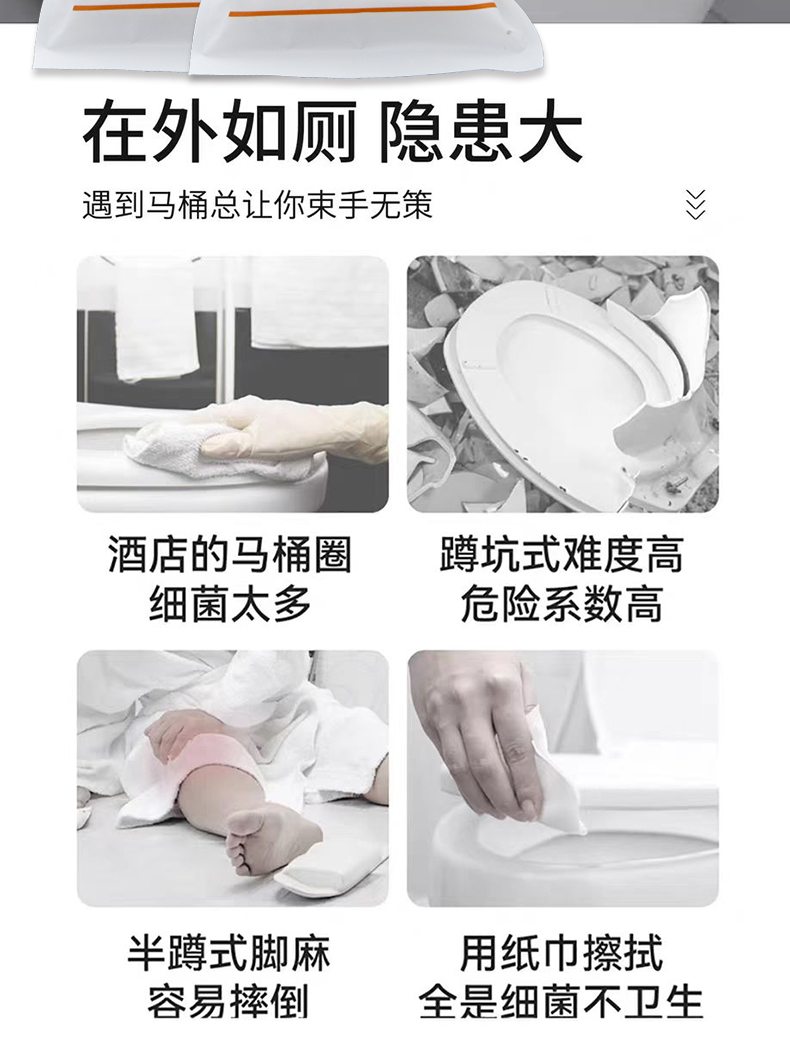 在外如厕 隐患大

遇到马桶总让你束手无策

酒店的马桶圈
细菌太多

蹲坑式难度高
危险系数高

半蹲式脚麻
容易摔倒

用纸巾擦拭
全是细菌不卫生