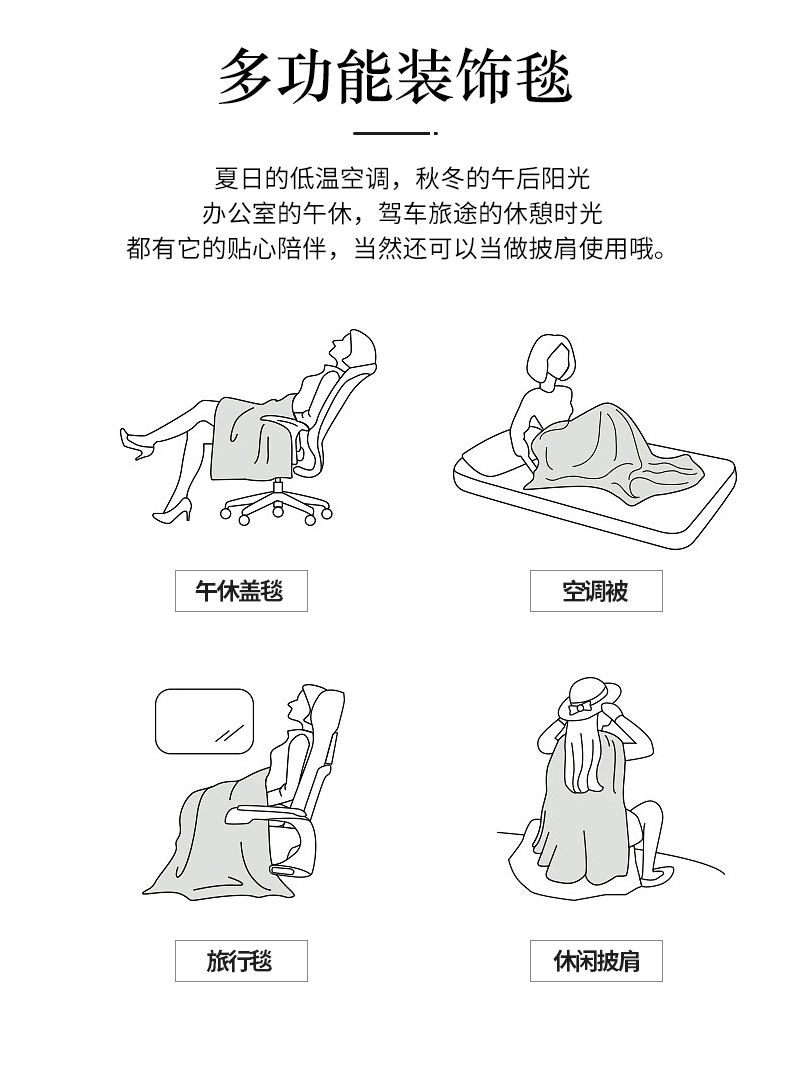 多功能装饰毯

夏日的低温空调，秋冬的午后阳光
办公室的午休，驾车旅途的休憩时光
都有它的贴心陪伴，当然还可以当做披肩使用哦。

午休盖毯

空调被

旅行毯

休闲披肩