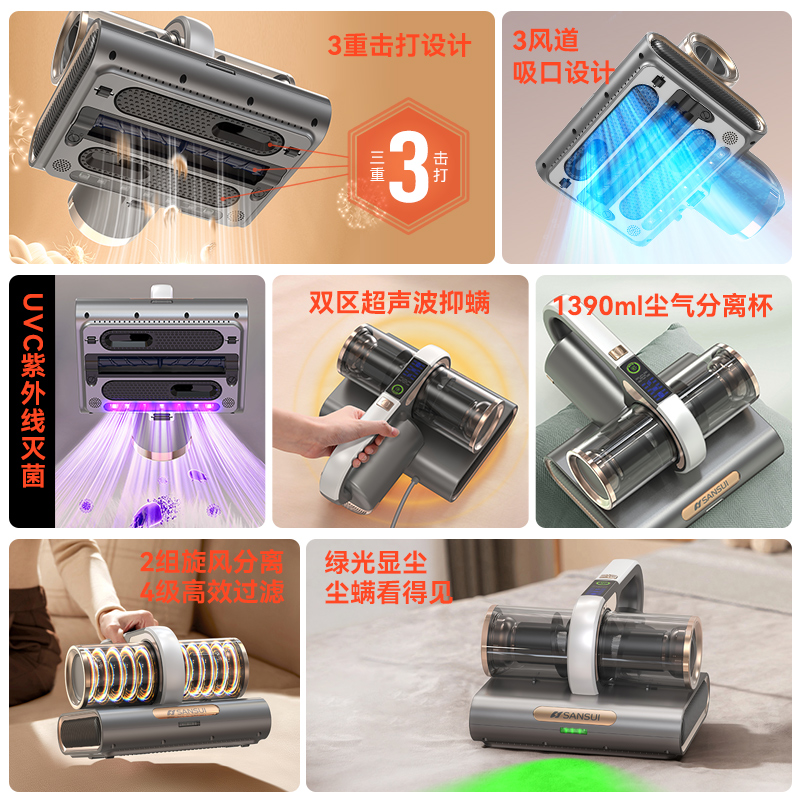 3重击打设计

三重 3 击打

3风道
吸口设计

UVC紫外线灭菌

双区超声波抑螨

1390ml尘气分离杯

SANSUI

2组旋风分离
4级高效过滤

SANSUI

绿光显尘
尘螨看得见

SANSUI